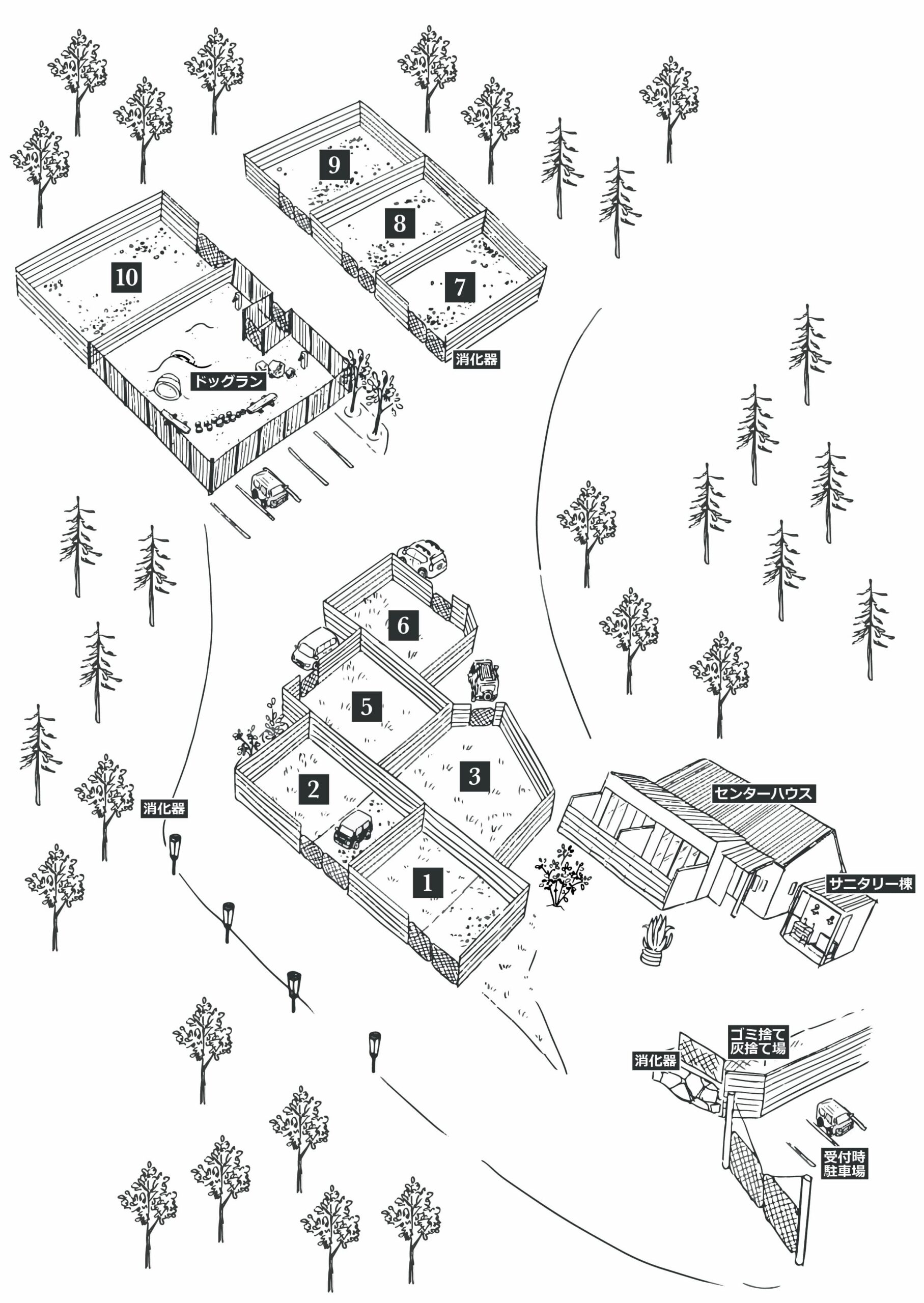 9
8
10
7
消化器
ドッグラン
6
5
3
2
消化器
センターハウス
1
サニタリー棟
ゴミ捨て
灰捨て場
消化器
受付時
駐車場